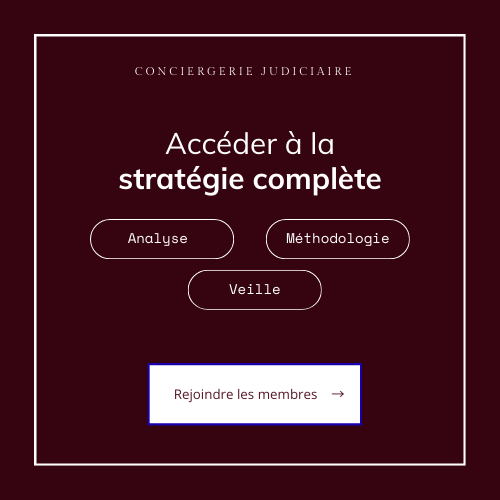 CONCIERGERIE JUDICIAIRE

Accéder à la
stratégie complète

Analyse

Méthodologie

Veille

Rejoindre les membres →